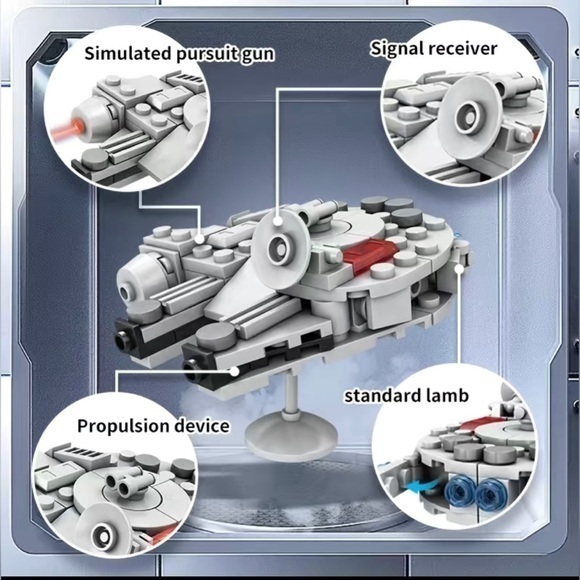 Simulated pursuit gun

Signal receiver

standard lamb

Propulsion device